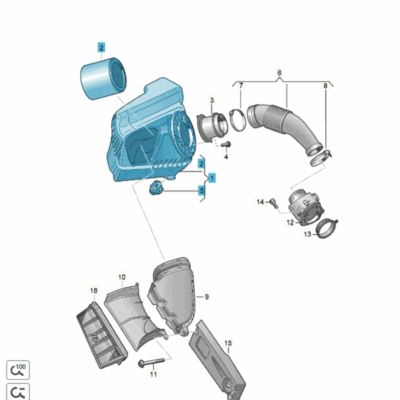 2
6
7
8
3
4
2
1
5
14
12
13
10
18
9
15
11
100