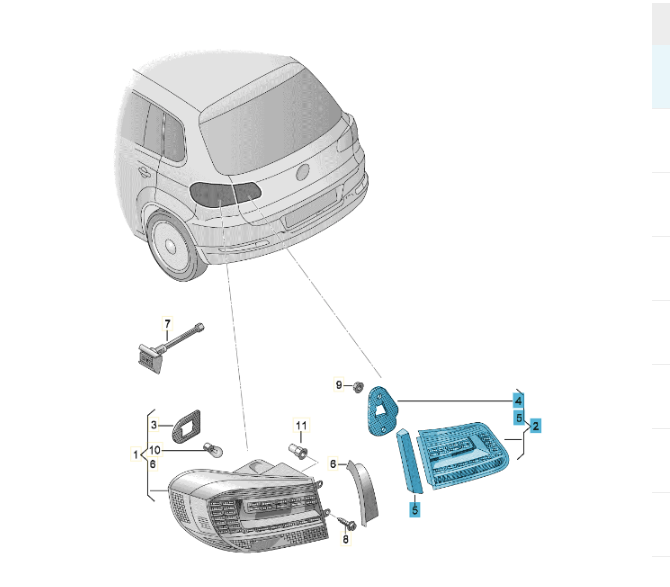 7
9
4
5
2
3
11
1
10
6
6
5
8