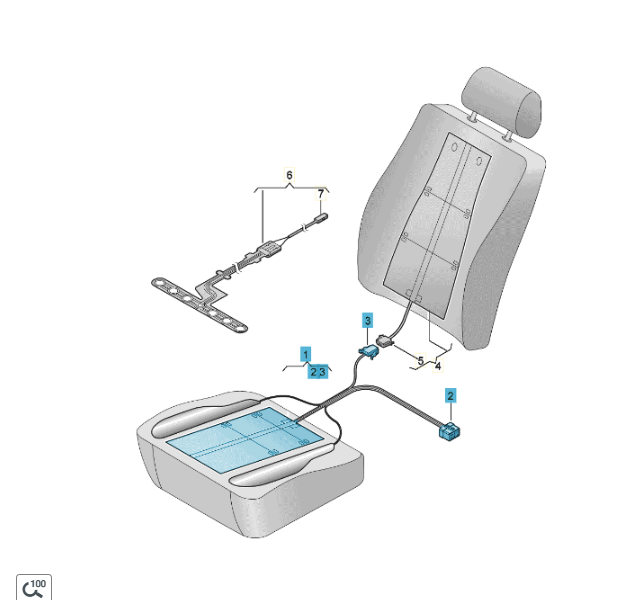 6
7
3
1
2 3
5
4
2
100