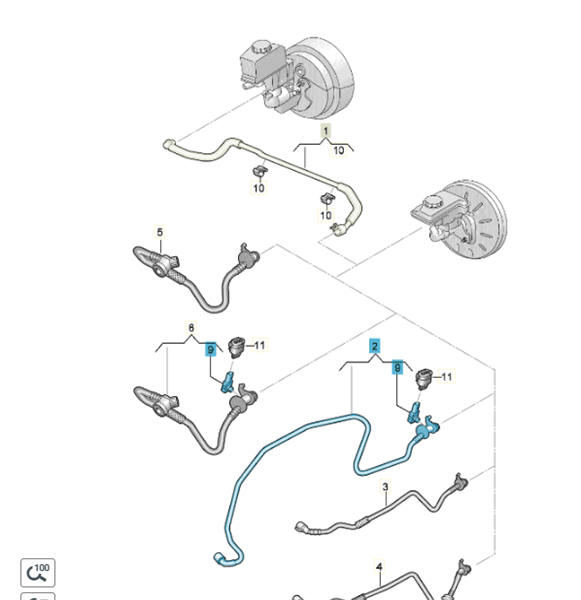 1
10
10
10
5
6
9
11
2
9
11
3
4
100