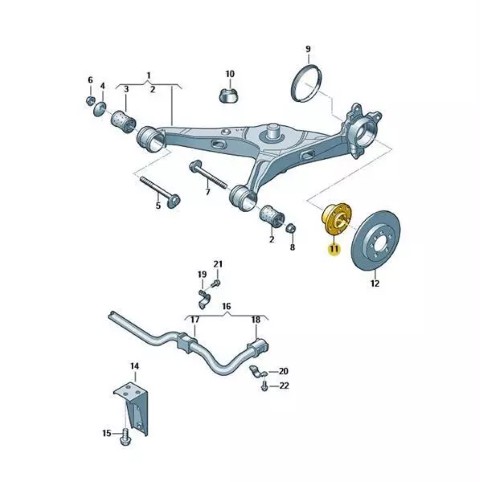 9
10
1
6
4
3
2
7
5
2
8
11
12
21
19
16
17
18
20
22
14
15