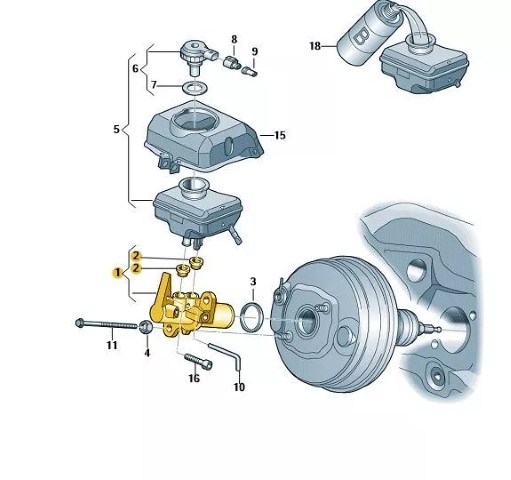 8
9
18
B
6
7
5
15
2
2
1
3
11
4
16
10