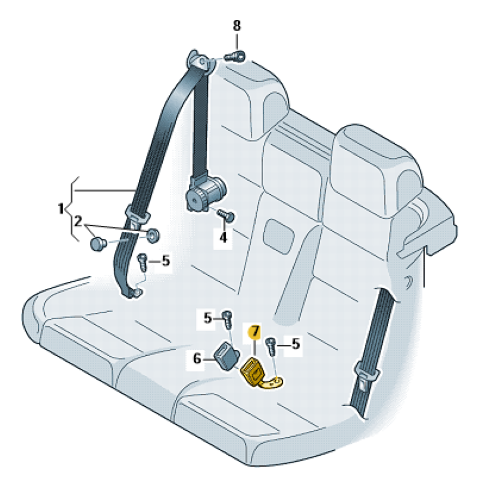 8
1
2
4
5
5
7
5
6