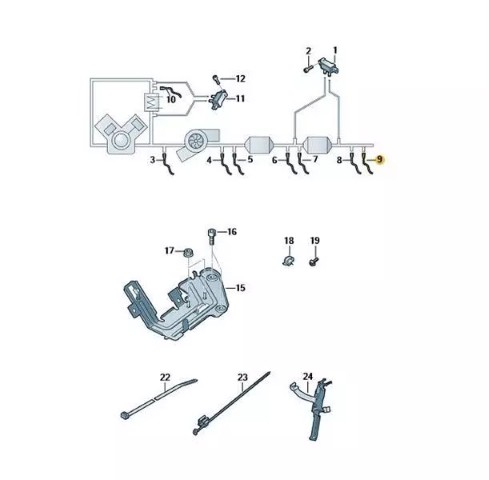 2
1
12
10
11
3
4
5
6
7
8
9
16
17
18
19
15
22
23
24