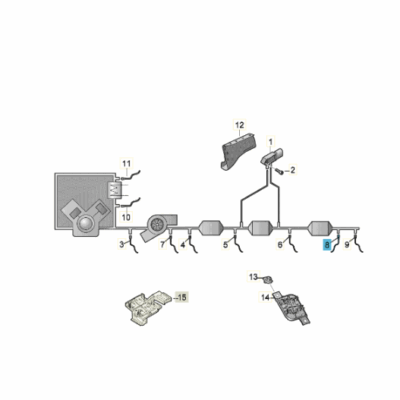 12
1
2
11
10
3
7
4
5
6
8
9
13
14
15