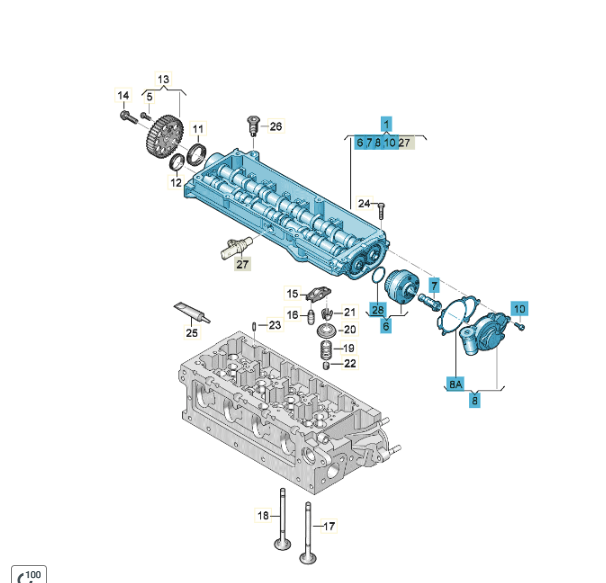 13
14
5
11
12
26
1
6 7 8 10 27
24
27
15
16
21
20
19
22
23
25
28
6
7
10
8A
8
18
17
100