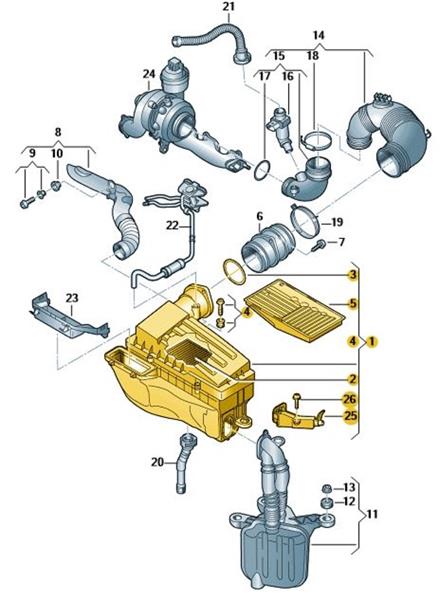 21
14
15
18
17
16
24
8
9
10
22
6
19
7
3
23
4
5
4
1
2
26
25
20
13
12
11