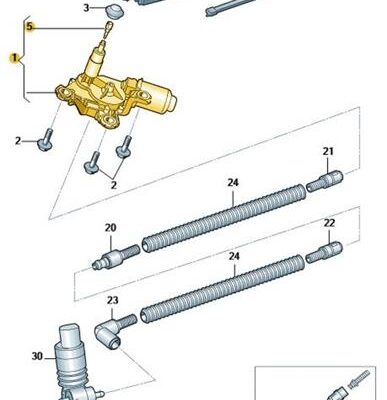 3
5
1
2
2
21
24
20
22
24
23
30