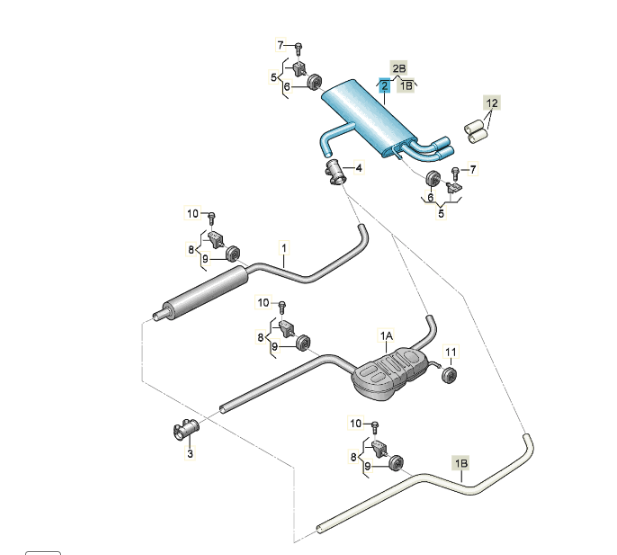 7
5
6
2B
2
1B
12
4
7
6
5
10
8
9
1
10
8
9
1A
11
3
10
8
9
1B