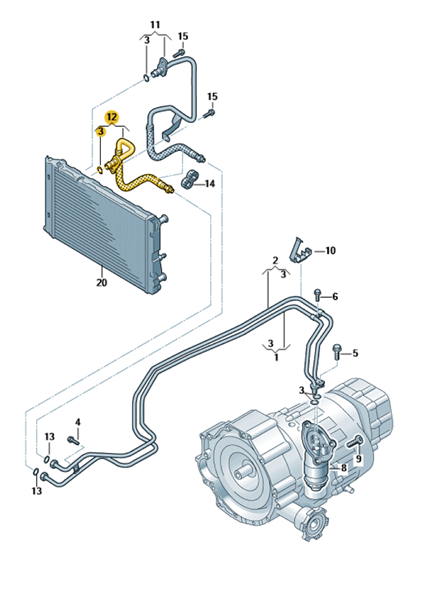 11
3
15
15
12
3
14
20
10
2
3
6
3
1
5
3
4
13
9
8
13