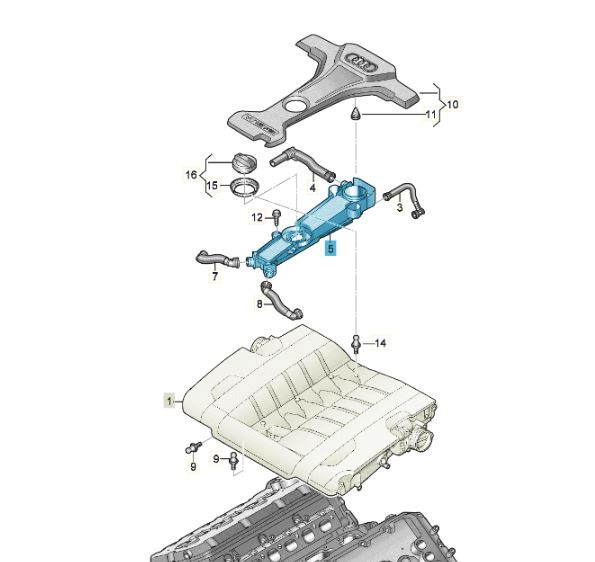 10
11
16
15
4
3
12
5
7
8
14
1
9
9