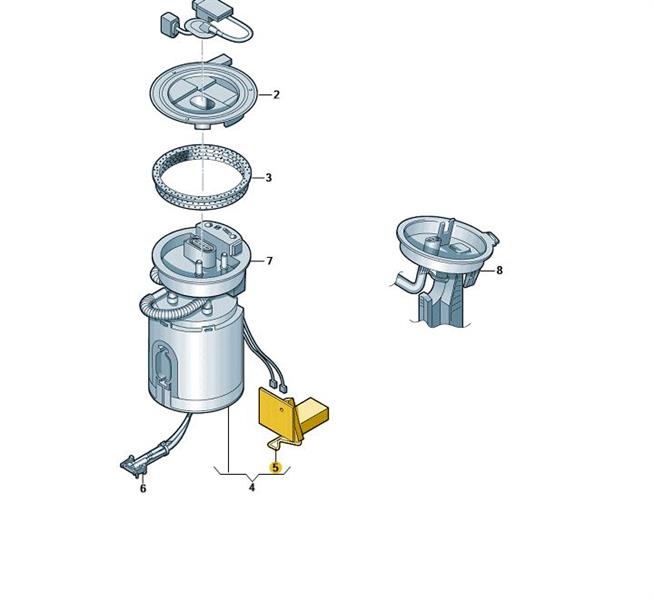 2
3
7
8
5
6
4