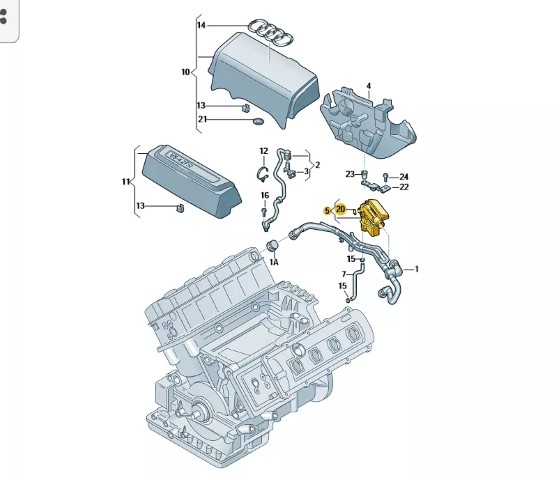 14
10
13
21
4
11
13
12
2
3
16
23
24
22
5
20
1A
15
7
15
1