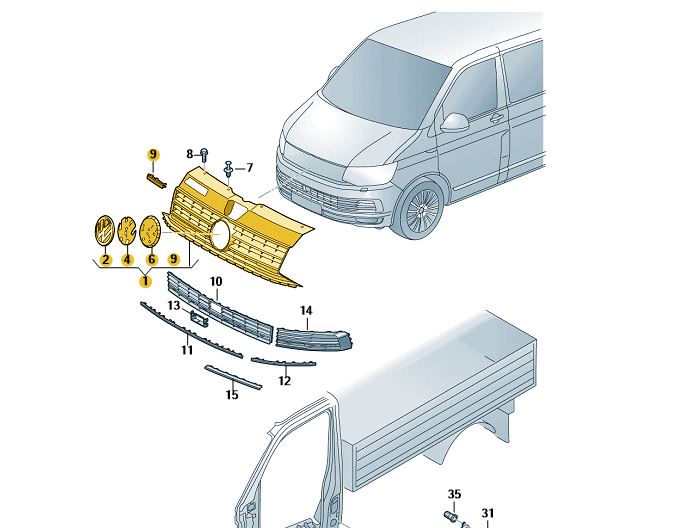 9
8
7
2
4
6
9
1
10
13
14
11
12
15
35
31