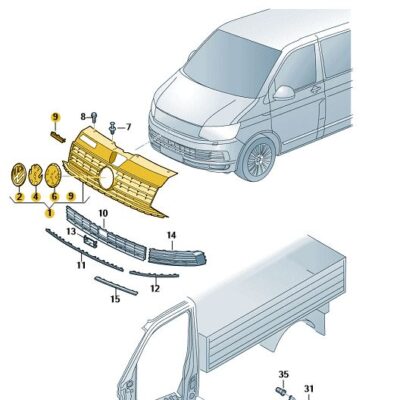 9
8
7
2
4
6
9
1
10
13
14
11
12
15
35
31