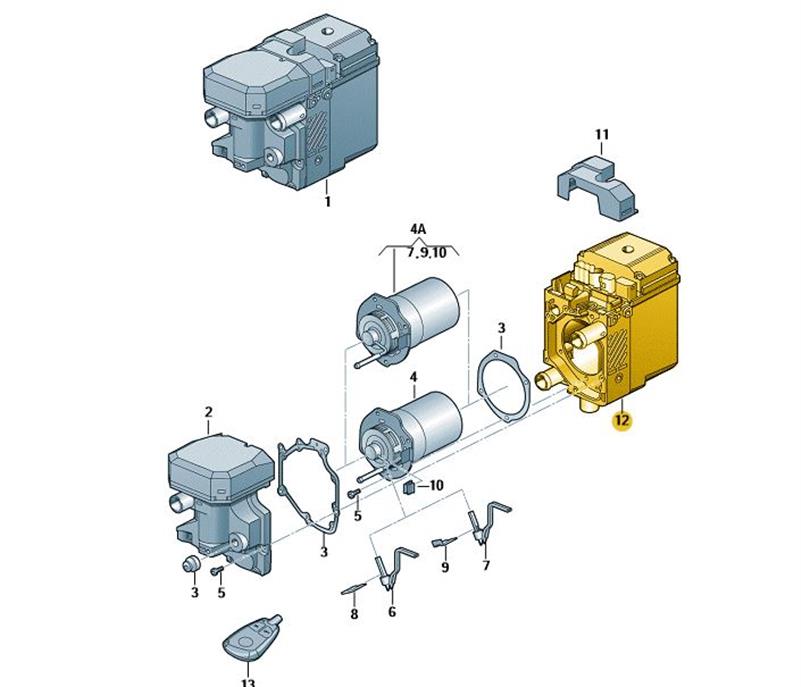 1

11

4A
7,9,10

3

4

12

2

10

5

3

9

7

3

5

8

6

13