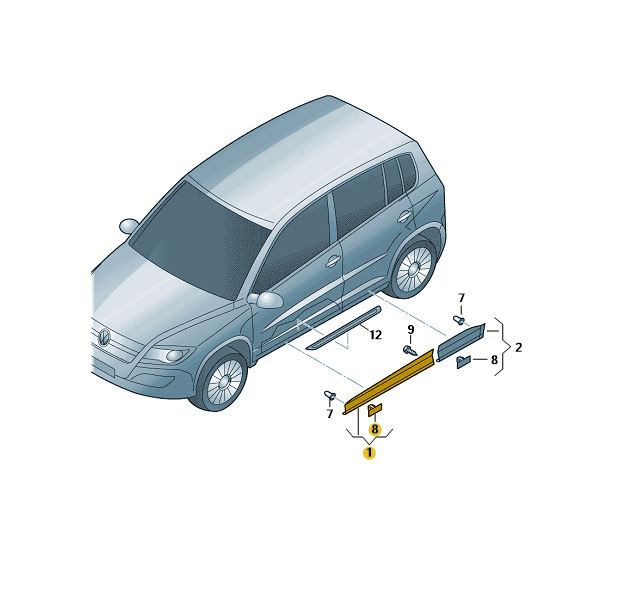 7
12
9
2
8
7
8
1