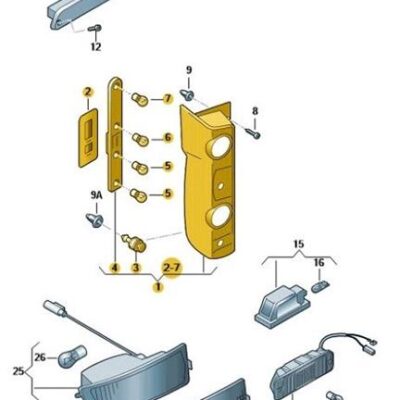 12
9
2
7
8
6
5
5
9A
4
3
2-7
1
15
16
26
25