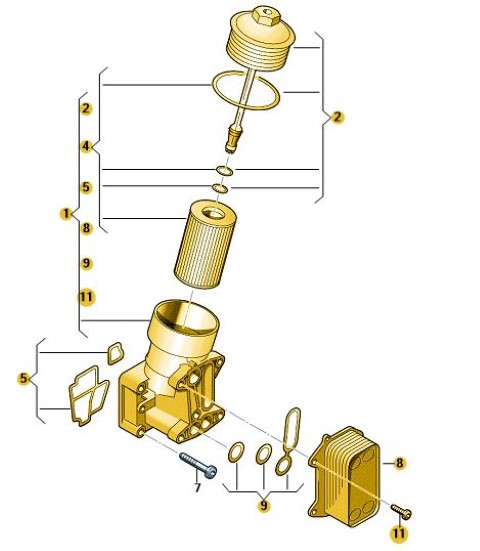 2
4
5
1
8
9
11
2
5
7
9
8
11