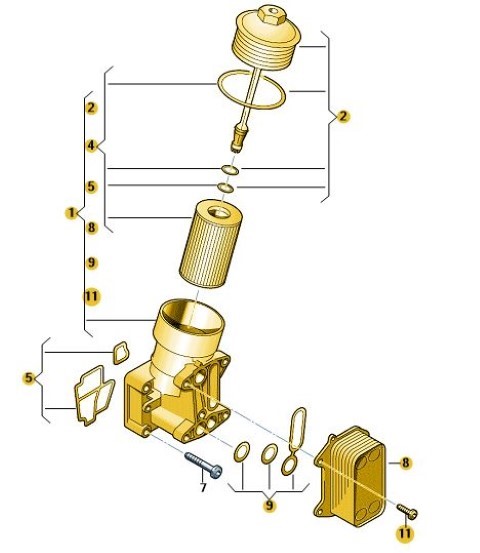 2
4
5
1
8
9
11
2
5
7
9
8
11