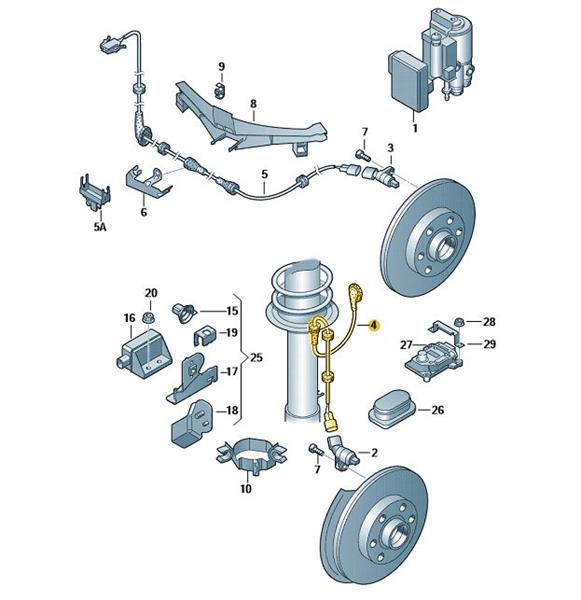 9
8
1
7
3
5
6
5A
20
16
15
19
17
18
25
4
28
27
29
26
10
7
2