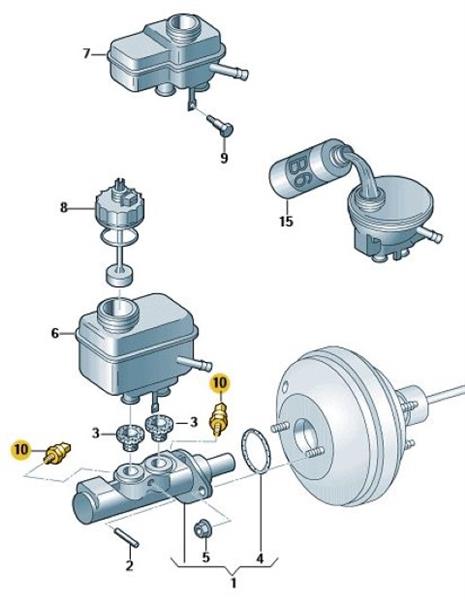 7
9
B6
15
8
6
10
3
3
10
2
5
4
1