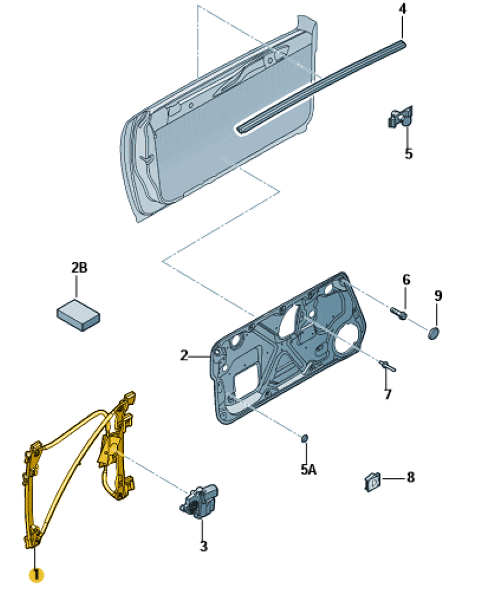 4
5
2B
6
9
2
7
5A
8
3
1