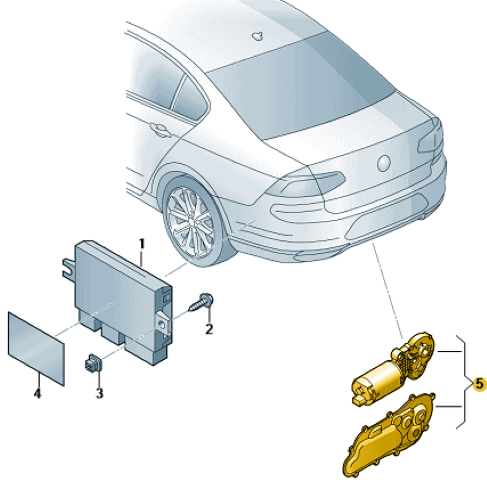 1
2
4
3
5