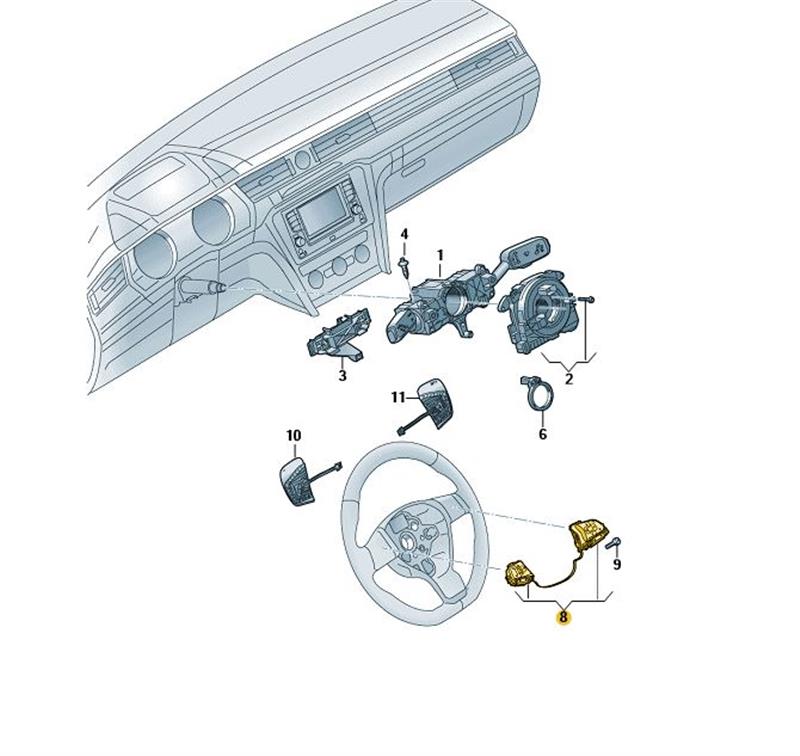 4
1
3
2
11
6
10
9
8