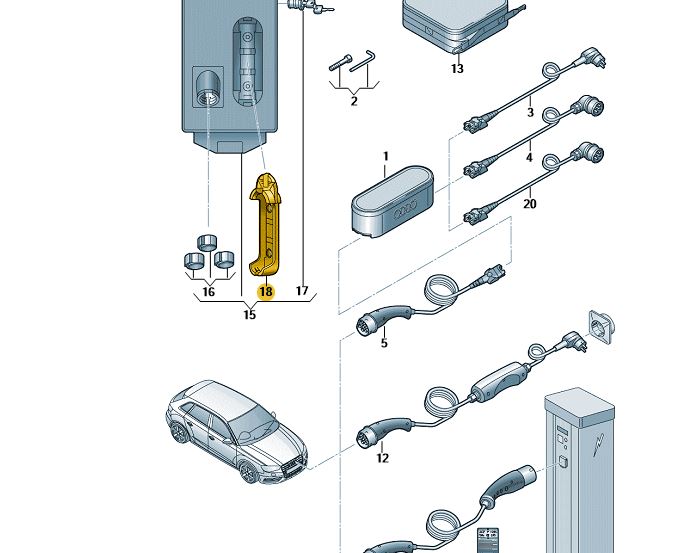 13
2
3
4
1
20
16
18
17
15
5
12