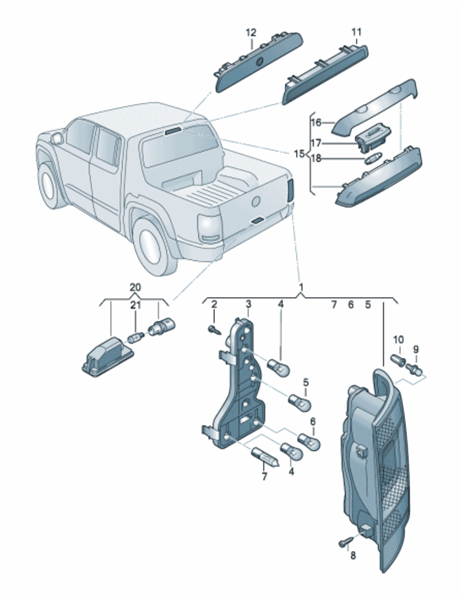 12
11
16
17
15
18
20
21
1
2
3
4
7
6
5
10
9
5
6
7
4
8