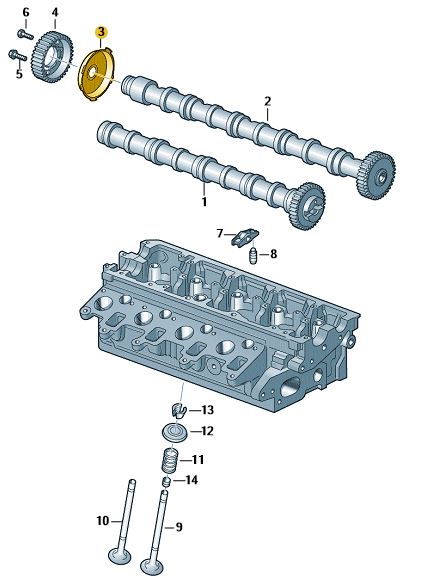 6
4
3
5
2
1
7
8
13
12
11
14
10
9