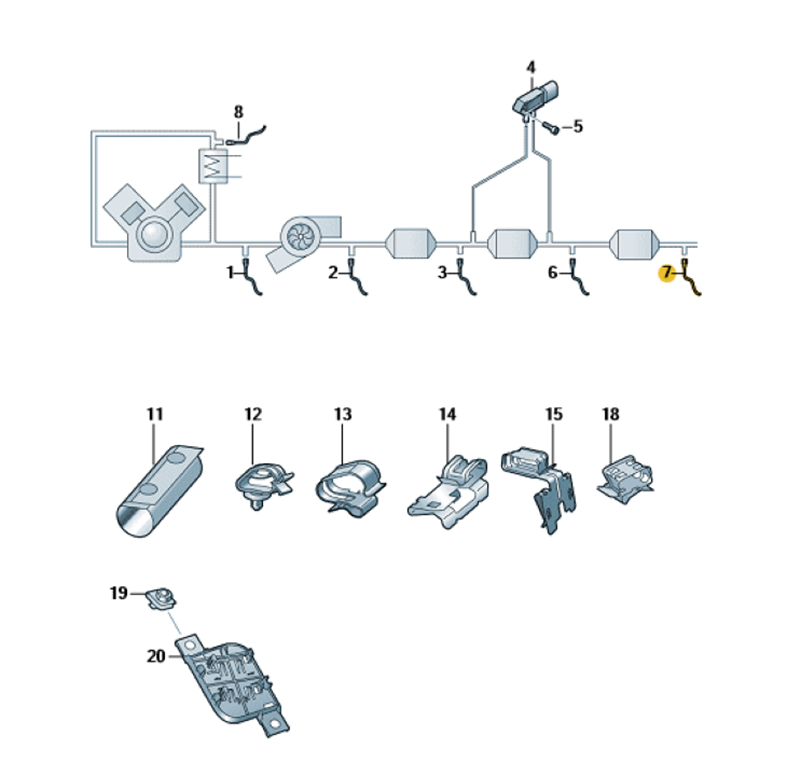 8
4
5
1
2
3
6
7
11
12
13
14
15
18
19
20