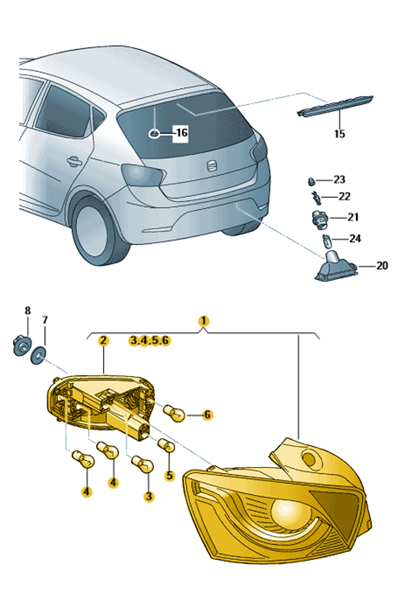 16
15
23
22
21
24
20
8
7
1
2
3.4.5.6
6
5
4
4
3