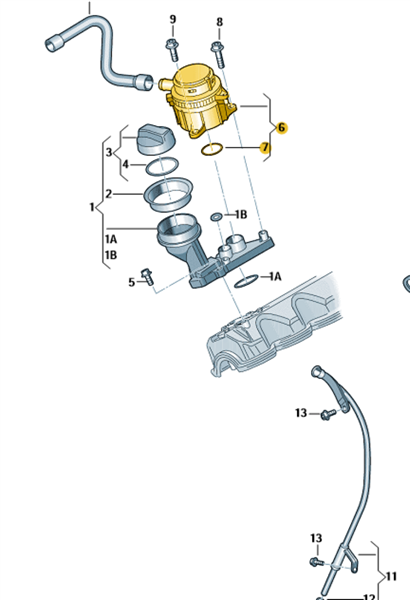 9
8
6
7
3
4
2
1
1B
1A
1B
5
1A
13
13
11
12