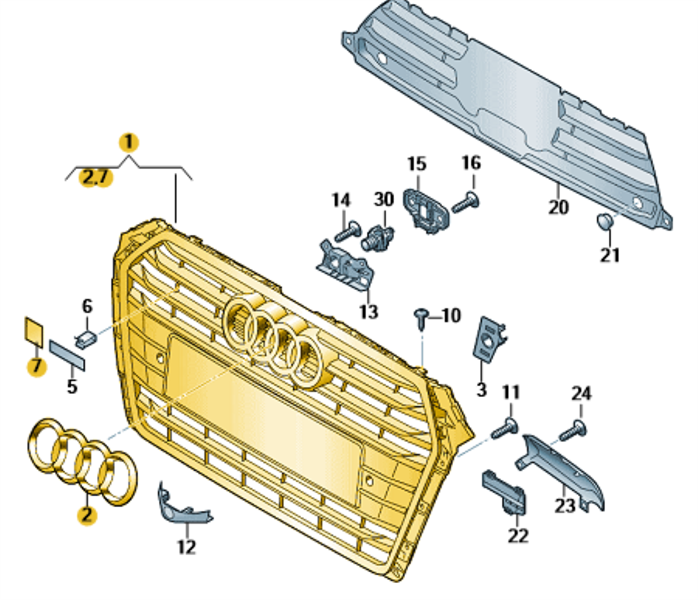 1
2.7
15
16
14
30
20
21
13
6
10
7
5
3
11
24
2
12
23
22