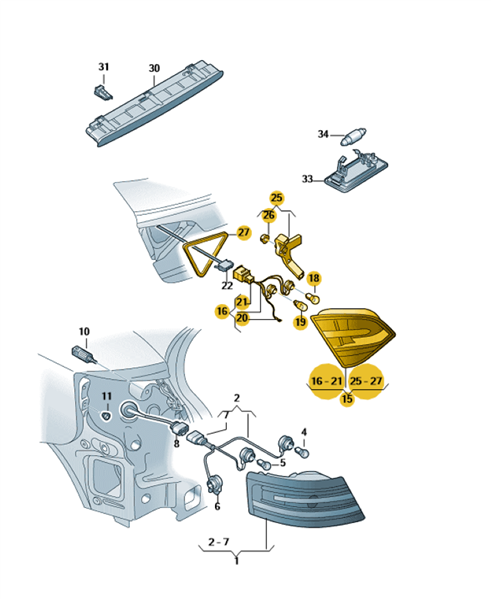 31
30
34
33
25
26
27
18
22
21
16
20
19
16 - 21
25 - 27
15
10
11
2
7
8
4
5
6
2 - 7
1