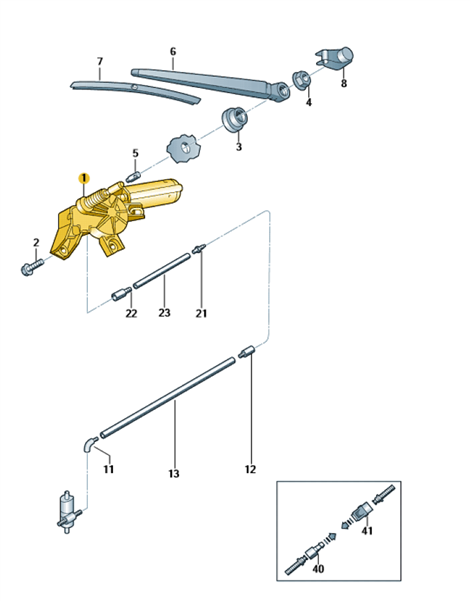 7
6
8
4
3
5
1
2
22
23
21
11
13
12
41
40