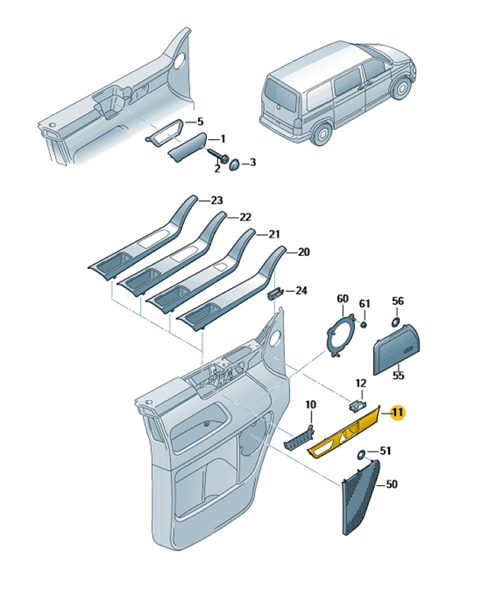 5
1
2
3
23
22
21
20
24
60
61
56
55
12
10
11
51
50