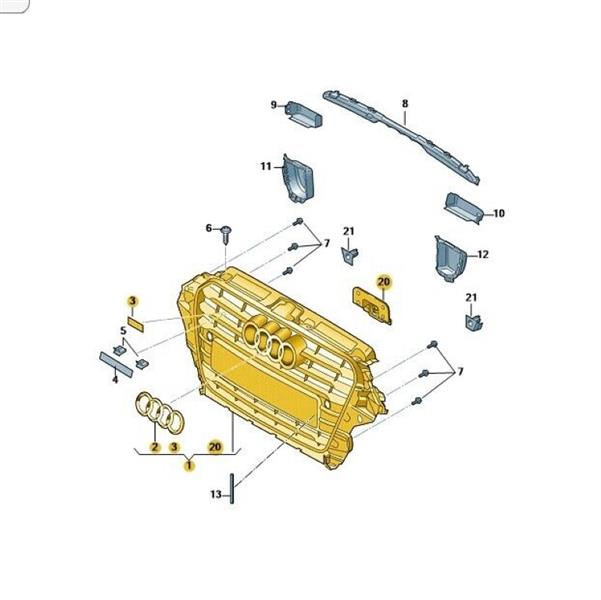 9
8
11
10
6
7
21
12
20
21
3
5
4
7
2
3
20
1
13