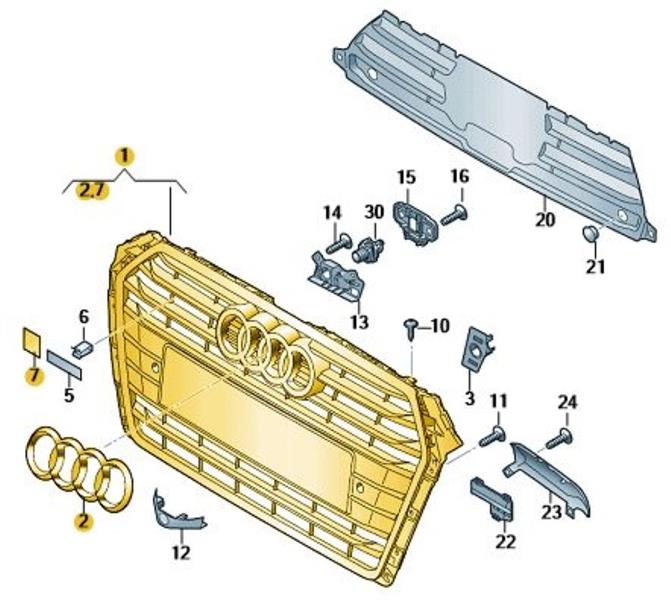 1
2.7
15
16
14
30
20
21
13
6
10
7
5
3
11
24
2
12
23
22