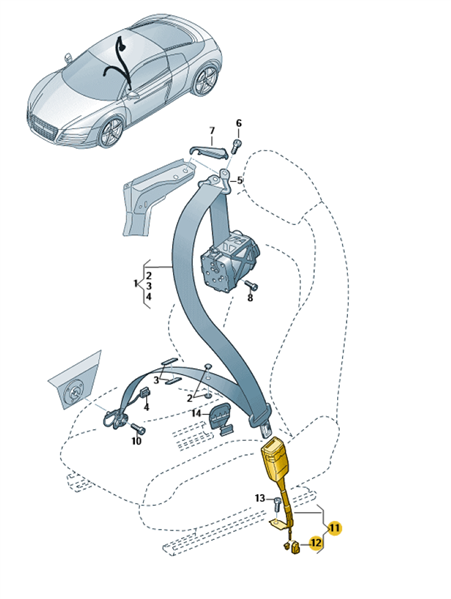 7
6
5
1
2
3
4
8
3
2
4
14
10
13
11
12