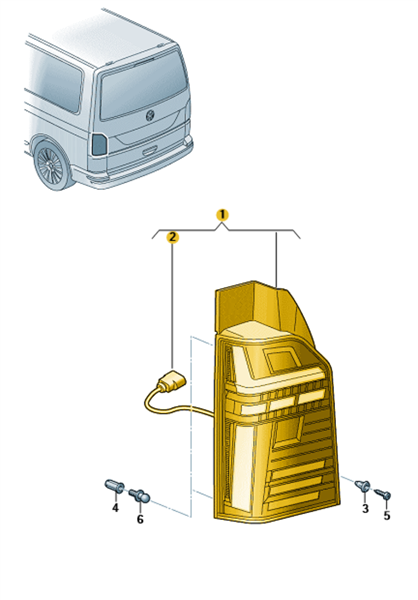 1
2
4
6
3
5