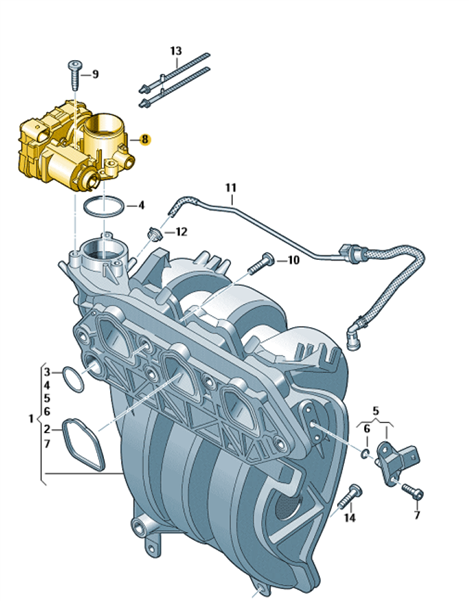 13
9
8
4
11
12
10
3
4
5
6
1
2
7
5
6
14
7