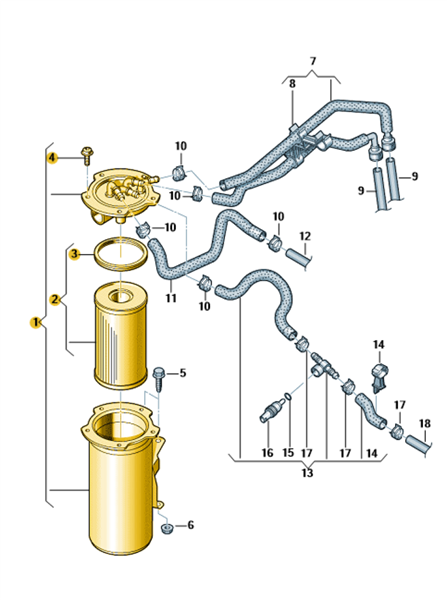 7
8
10
4
10
9
9
10
10
12
3
11
10
2
1
14
5
17
18
16
15
17
17
14
13
6