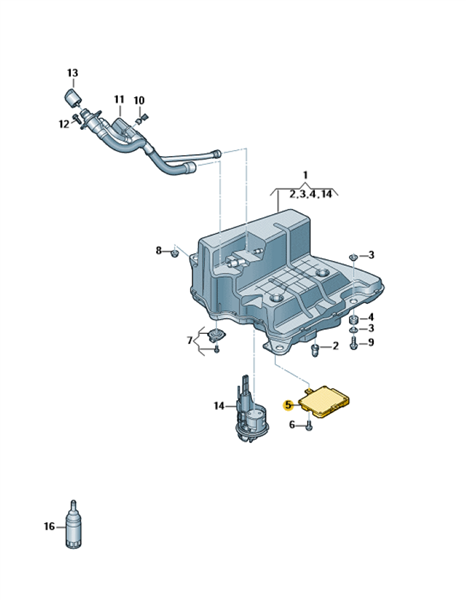 13
11
10
12
1
2,3,4,14
8
3
4
3
9
7
2
14
5
6
16