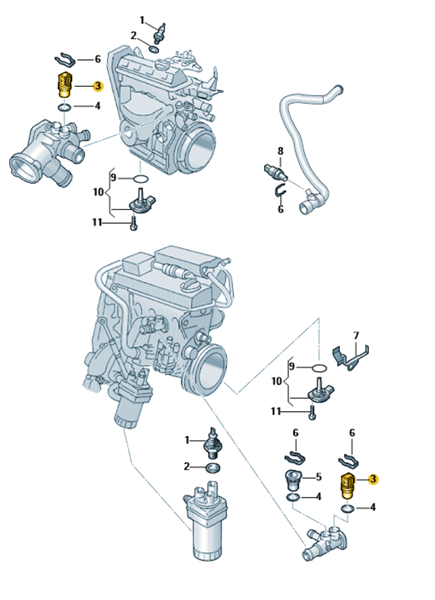 1
2
6
3
4
9
10
11
8
6
7
9
10
11
1
2
6
5
4
6
3
4