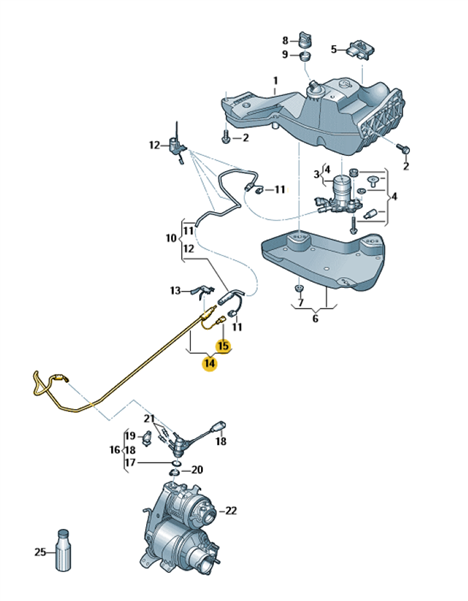 8
9
5
1
2
2
12
11
3
4
4
10
11
12
13
11
7
6
15
14
21
19
18
16
18
17
20
22
25