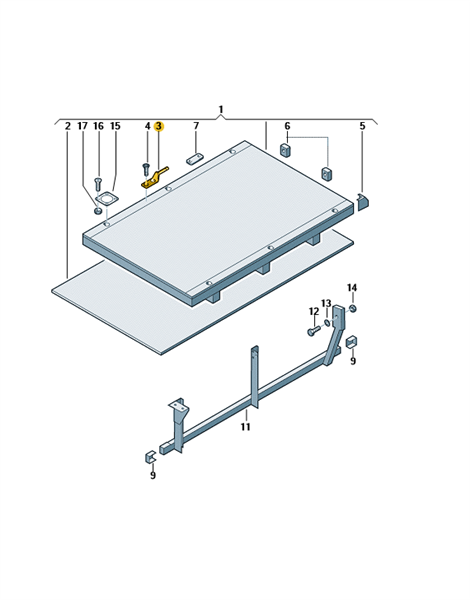 1
2
17
16
15
4
3
7
6
5
14
13
12
9
11
9