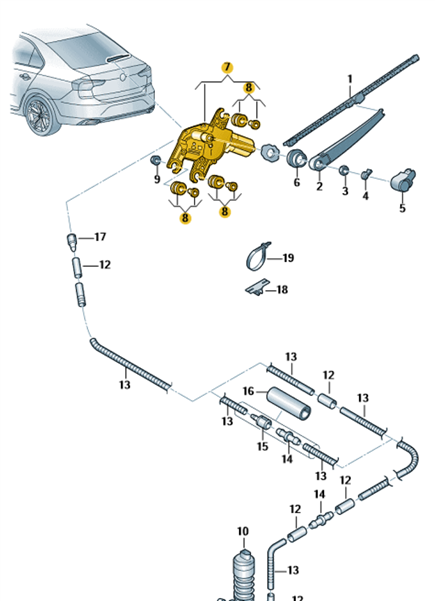 7
8
1
9
6
2
3
4
5
8
8
17
12
19
18
13
13
12
16
13
13
15
14
13
12
14
12
10
13
12